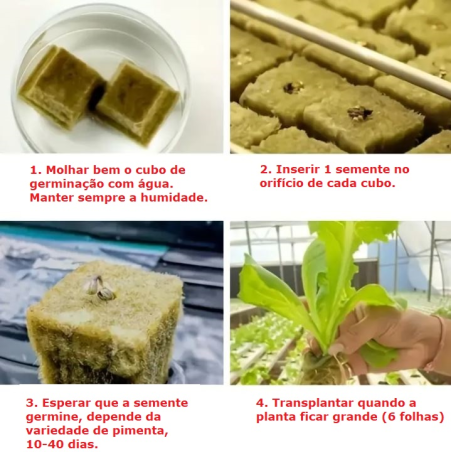 1. Molhar bem o cubo de germinação com água. Manter sempre a humidade.

2. Inserir 1 semente no orifício de cada cubo.

3. Esperar que a semente germine, depende da variedade de pimenta, 10-40 dias.

4. Transplantar quando a planta ficar grande (6 folhas)